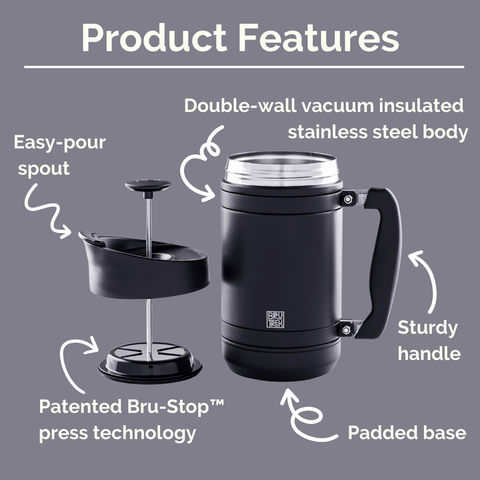 Product Features

Double-wall vacuum insulated stainless steel body

Easy-pour spout

BRU TREK

Sturdy handle

Patented Bru-Stop™ press technology

Padded base